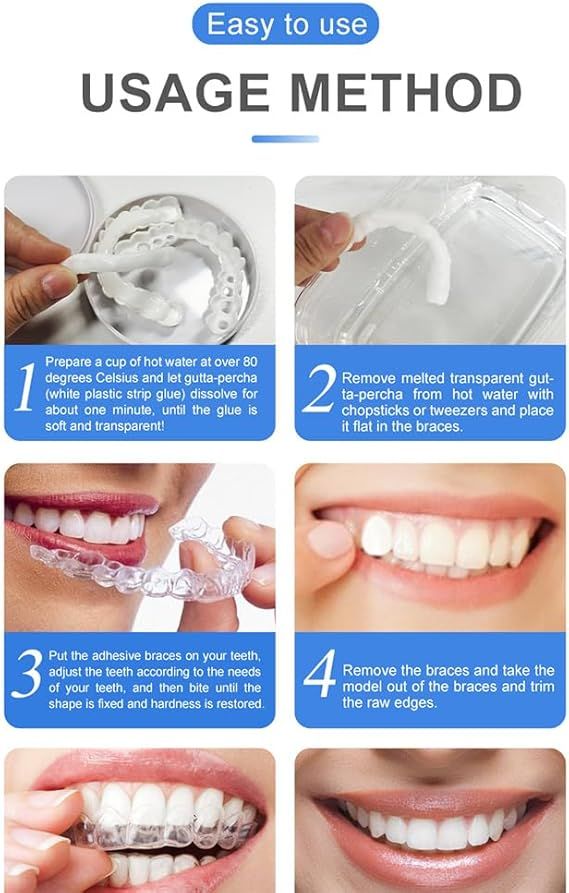 Easy to use

USAGE METHOD

1 Prepare a cup of hot water at over 80 degrees Celsius and let gutta-percha (white plastic strip glue) dissolve for about one minute, until the glue is soft and transparent!

2 Remove melted transparent gutta-percha from hot water with chopsticks or tweezers and place it flat in the braces.

3 Put the adhesive braces on your teeth, adjust the teeth according to the needs of your teeth, and then bite until the shape is fixed and hardness is restored.

4 Remove the braces and take the model out of the braces and trim the raw edges.