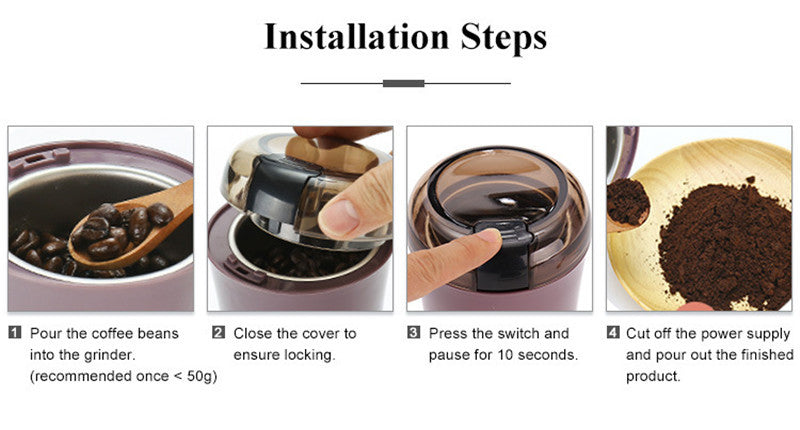 Installation Steps

1 Pour the coffee beans into the grinder. (recommended once < 50g)

2 Close the cover to ensure locking.

3 Press the switch and pause for 10 seconds.

4 Cut off the power supply and pour out the finished product.